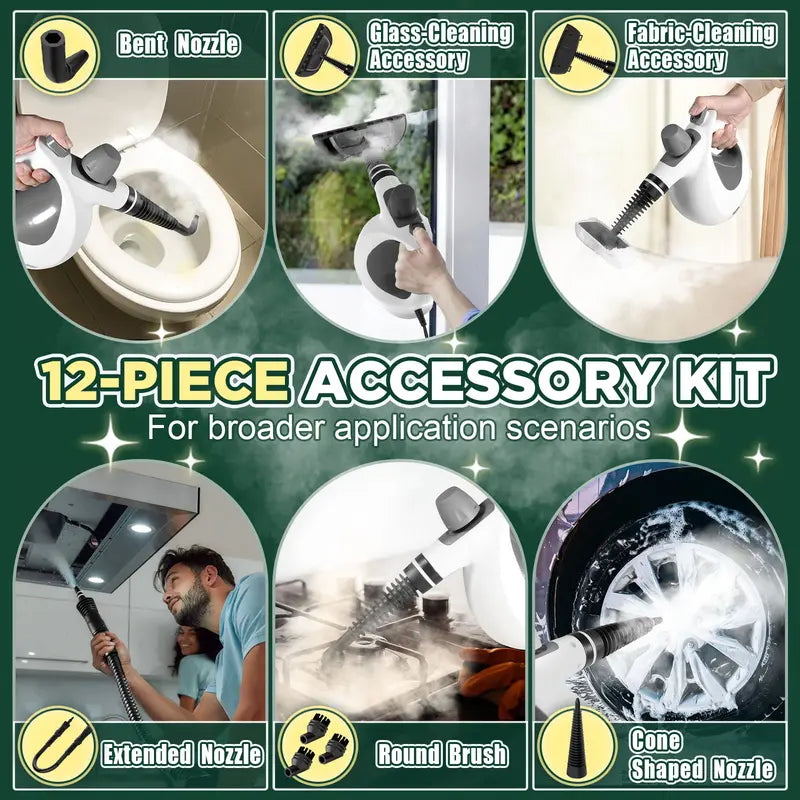 Bent Nozzle

Glass-Cleaning Accessory

Fabric-Cleaning Accessory

12-PIECE ACCESSORY KIT
For broader application scenarios

Extended Nozzle

Round Brush

Cone Shaped Nozzle